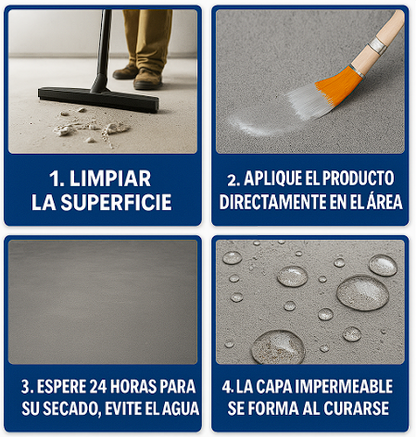 1. LIMPIAR LA SUPERFICIE

2. APLIQUE EL PRODUCTO DIRECTAMENTE EN EL ÁREA

3. ESPERE 24 HORAS PARA SU SECADO, EVITE EL AGUA

4. LA CAPA IMPERMEABLE SE FORMA AL CURARSE